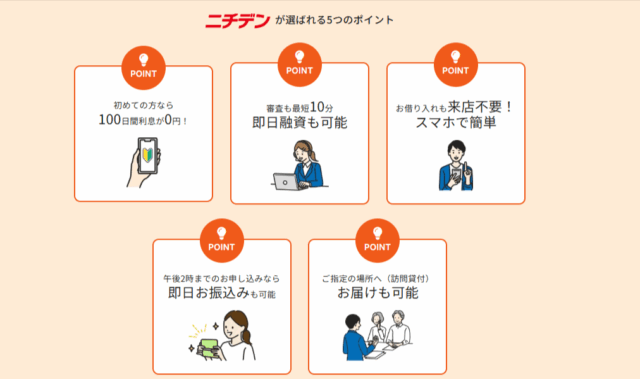 ニチデン が選ばれる5つのポイント

POINT
初めての方なら
100日間利息が0円！

POINT
審査も最短10分
即日融資も可能

POINT
お借り入れも来店不要！
スマホで簡単

POINT
午後2時までのお申し込みなら
即日お振込みも可能

POINT
ご指定の場所へ（訪問貸付）
お届けも可能