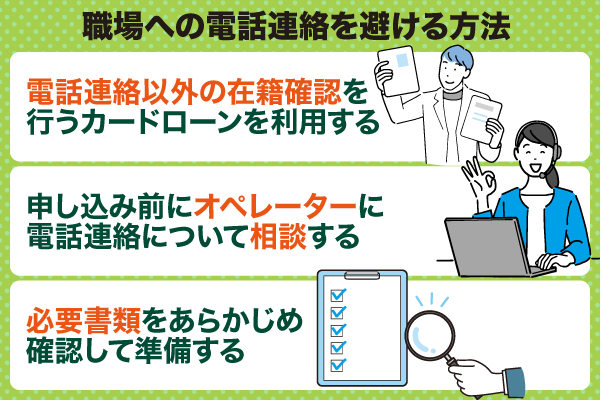 職場への電話連絡を避ける方法

電話連絡以外の在籍確認を行うカードローンを利用する

申し込み前にオペレーターに電話連絡について相談する

必要書類をあらかじめ確認して準備する